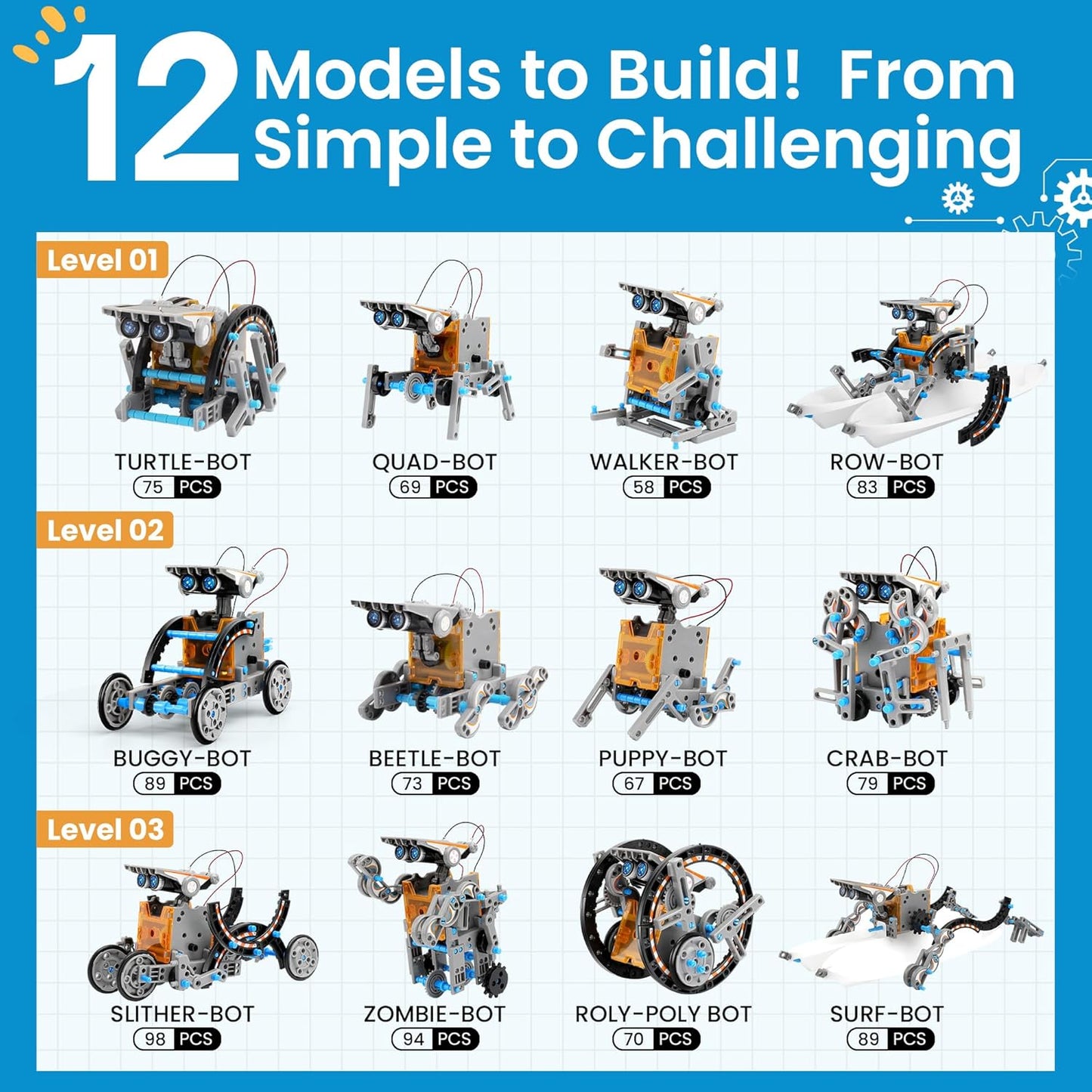 12 Models to Build! From Simple to Challenging

Level 01

TURTLE-BOT
75 PCS

QUAD-BOT
69 PCS

WALKER-BOT
58 PCS

ROW-BOT
83 PCS

Level 02

BUGGY-BOT
89 PCS

BEETLE-BOT
73 PCS

PUPPY-BOT
67 PCS

CRAB-BOT
79 PCS

Level 03

SLITHER-BOT
98 PCS

ZOMBIE-BOT
94 PCS

ROLY-POLY BOT
70 PCS

SURF-BOT
89 PCS